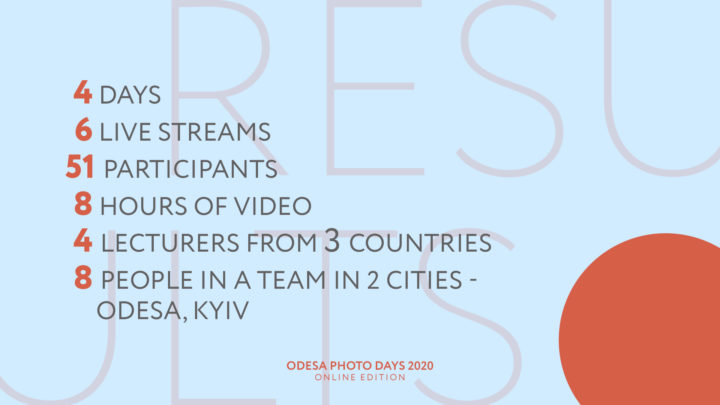 RESU
ULTS

4 DAYS
6 LIVE STREAMS
51 PARTICIPANTS
8 HOURS OF VIDEO
4 LECTURERS FROM 3 COUNTRIES
8 PEOPLE IN A TEAM IN 2 CITIES - ODESA, KYIV

ODESA PHOTO DAYS 2020
ONLINE EDITION